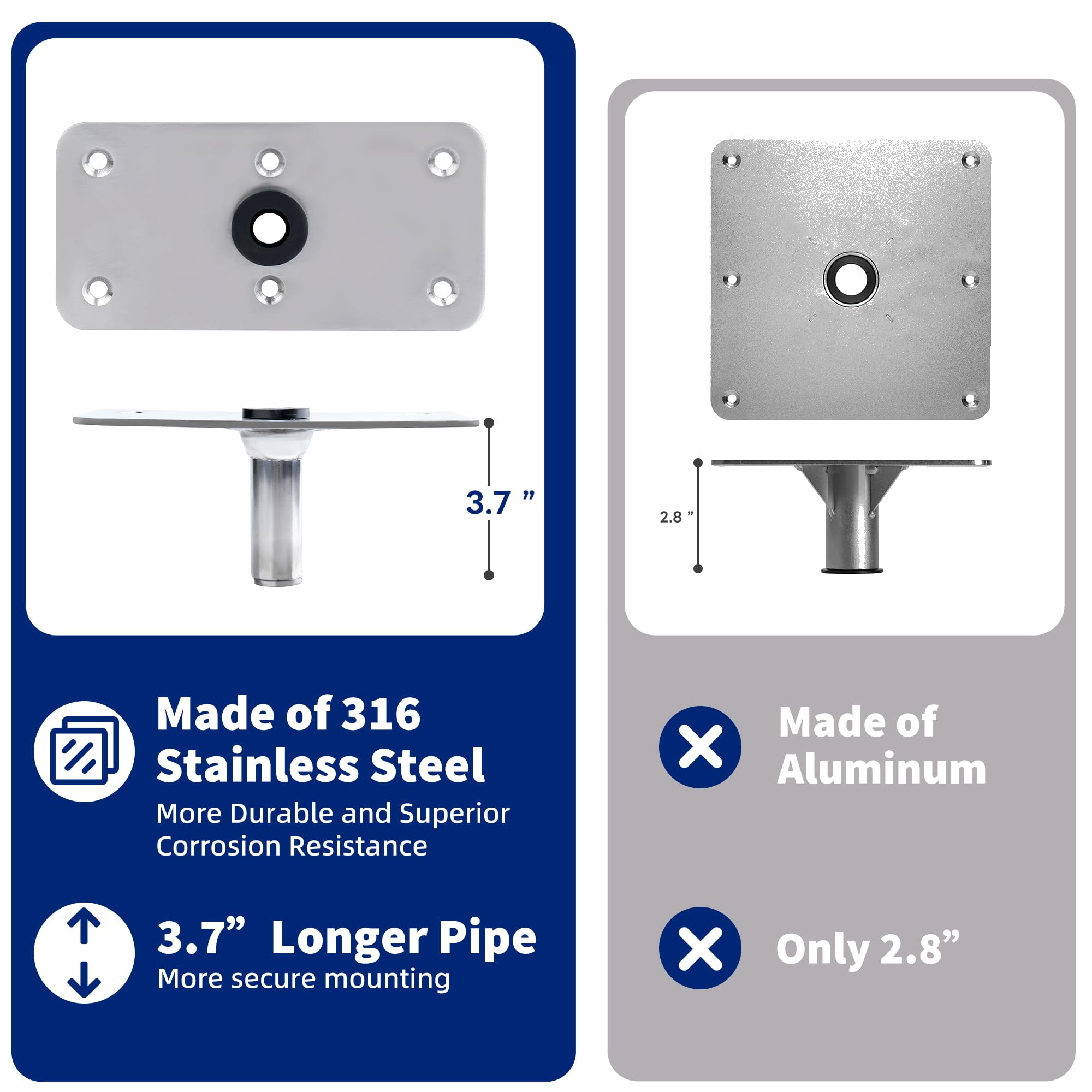 3.7 ”

Made of 316 Stainless Steel
More Durable and Superior Corrosion Resistance

3.7” Longer Pipe
More secure mounting

2.8 ”

Made of Aluminum

Only 2.8”